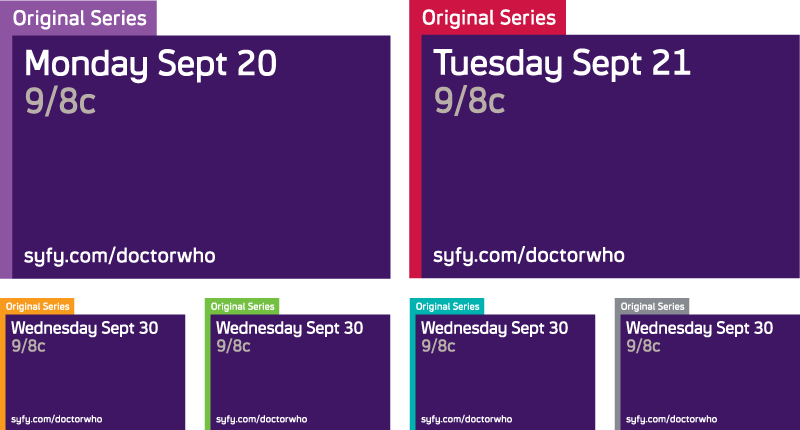 Original Series

Monday Sept 20
9/8c

syfy.com/doctorwho

Original Series

Tuesday Sept 21
9/8c

syfy.com/doctorwho

Original Series

Wednesday Sept 30
9/8c

syfy.com/doctorwho

Original Series

Wednesday Sept 30
9/8c

syfy.com/doctorwho

Original Series

Wednesday Sept 30
9/8c

syfy.com/doctorwho

Original Series

Wednesday Sept 30
9/8c

syfy.com/doctorwho